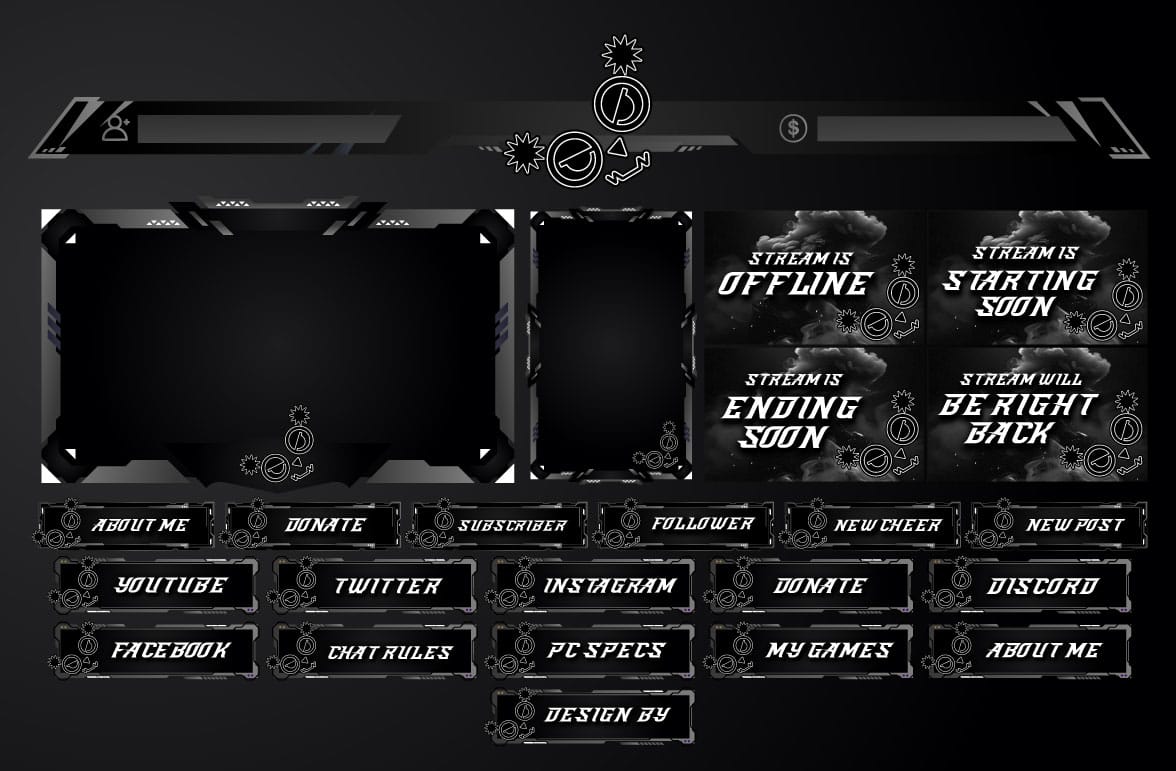 STREAM IS OFFLINE

STREAM IS STARTING SOON

STREAM IS ENDING SOON

STREAM WILL BE RIGHT BACK

ABOUT ME
DONATE
SUBSCRIBER
FOLLOWER
NEW CHEER
NEW POST

YOUTUBE
TWITTER
INSTAGRAM
DONATE
DISCORD

FACEBOOK
CHAT RULES
PC SPECS
MY GAMES
ABOUT ME

DESIGN BY